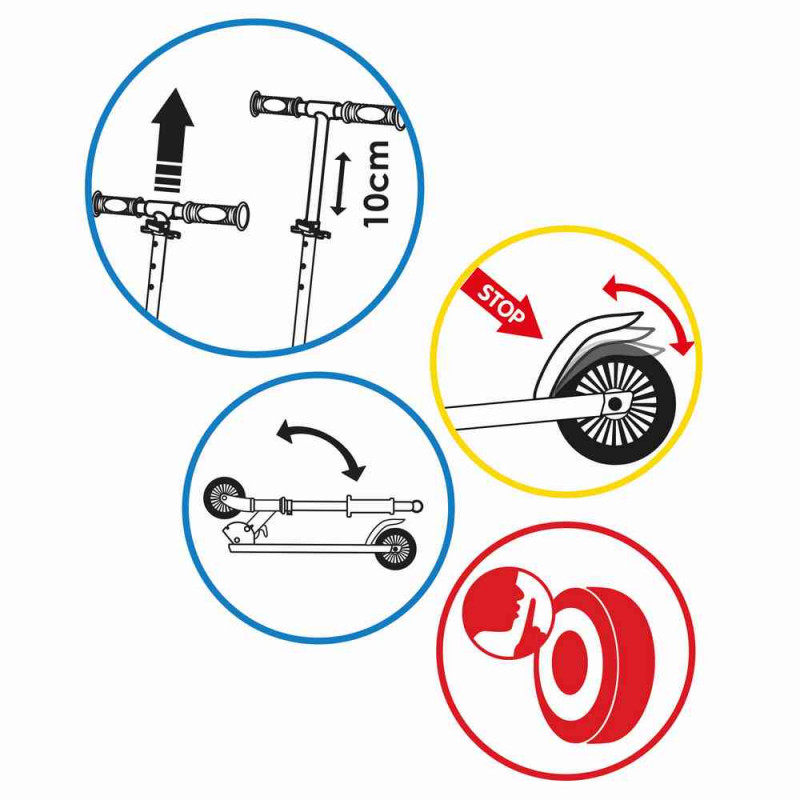 10cm

STOP