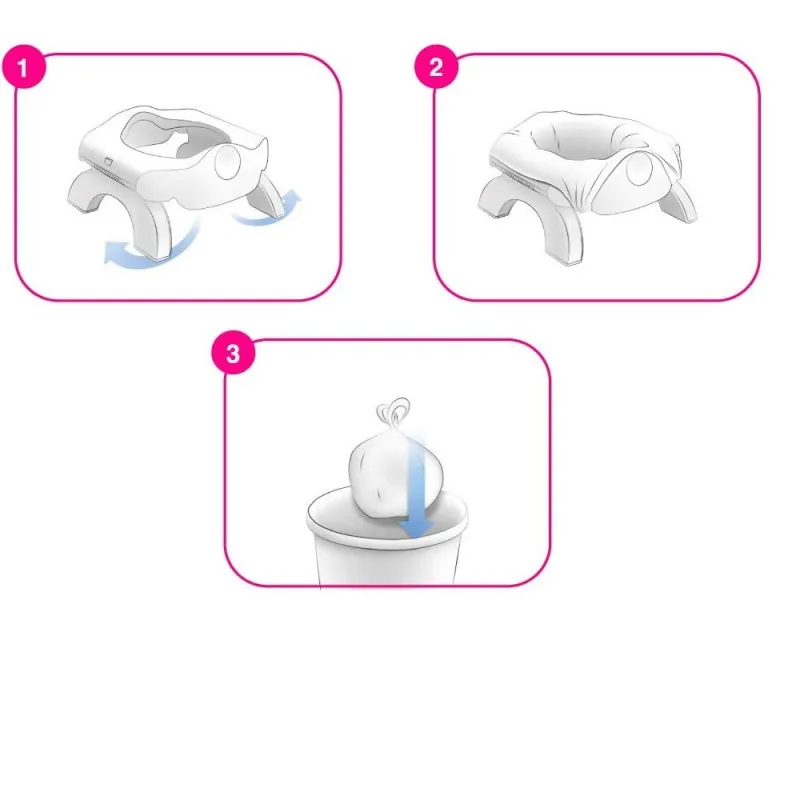 1

2

3