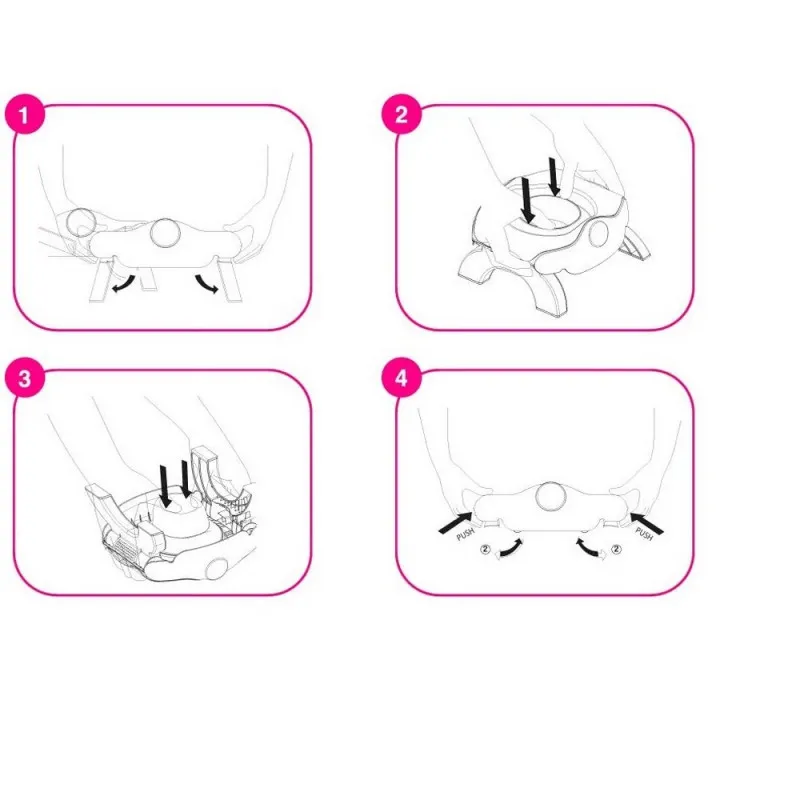 1

2

3

4

PUSH
②
②
PUSH